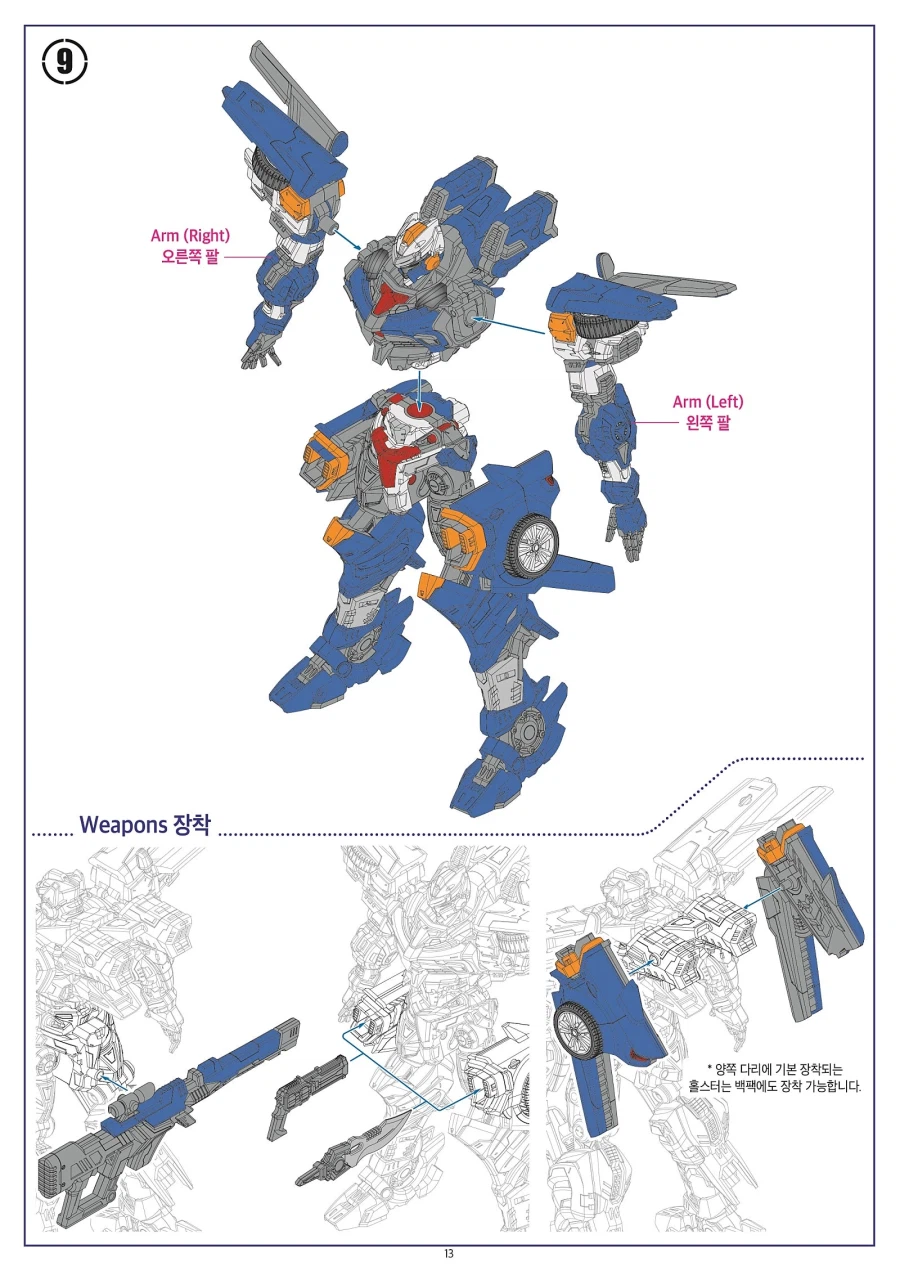 9

Arm (Right)
오른쪽 팔

Arm (Left)
왼쪽 팔

Weapons 장착

* 양쪽 다리에 기본 장착되는 홀스터는 백팩에도 장착 가능합니다.

13