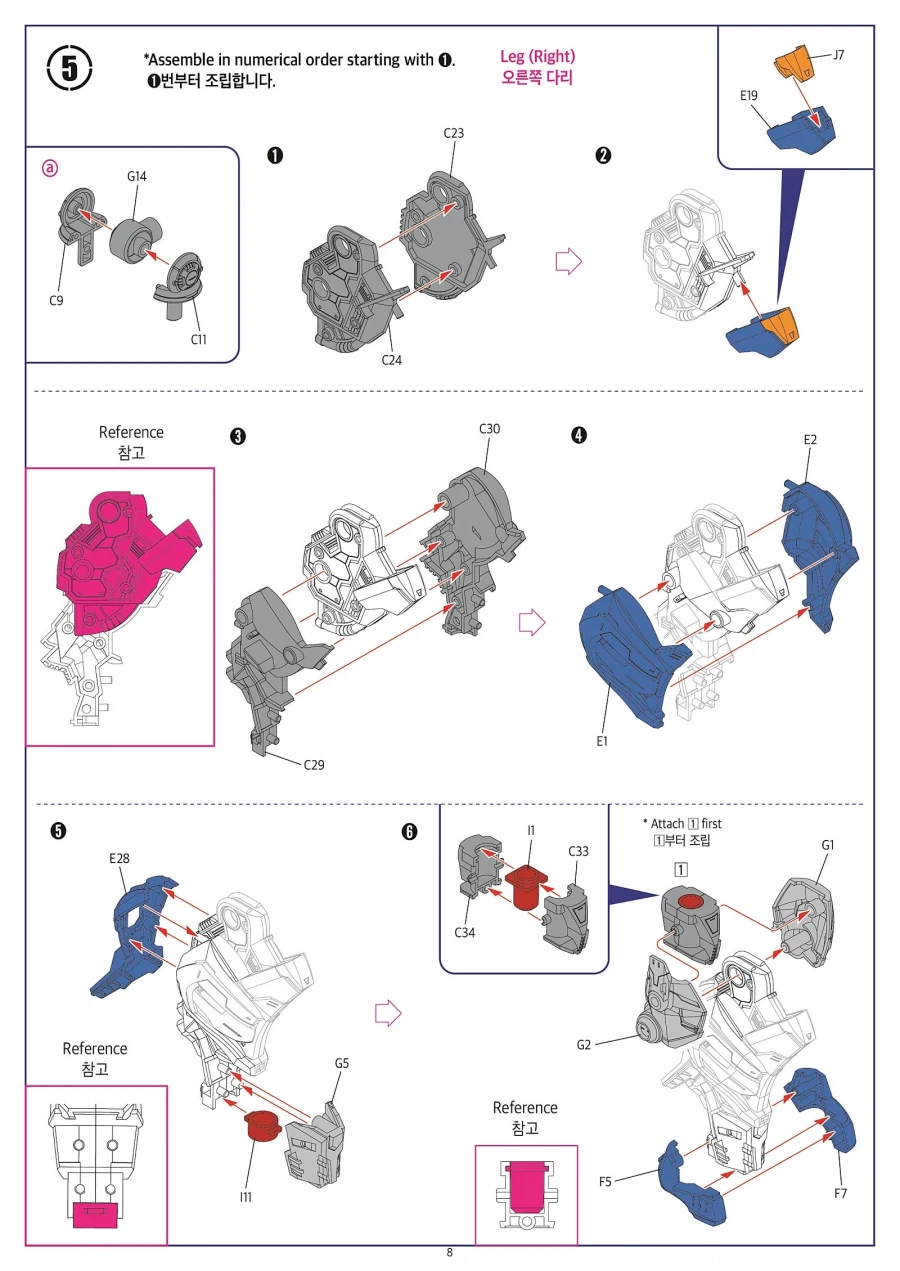 5

*Assemble in numerical order starting with ❶.
❶번부터 조립합니다.

Leg (Right)
오른쪽 다리

J7
E19

ⓐ
G14
C9
C11

❶
C23
C24

❷

Reference
참고

❸
C30
C29

❹
E2
E1

❺
E28
G5
I11

Reference
참고

❻
I1
C33
C34

* Attach 1 first
1부터 조립

1
G1
G2
F5
F7

Reference
참고

8