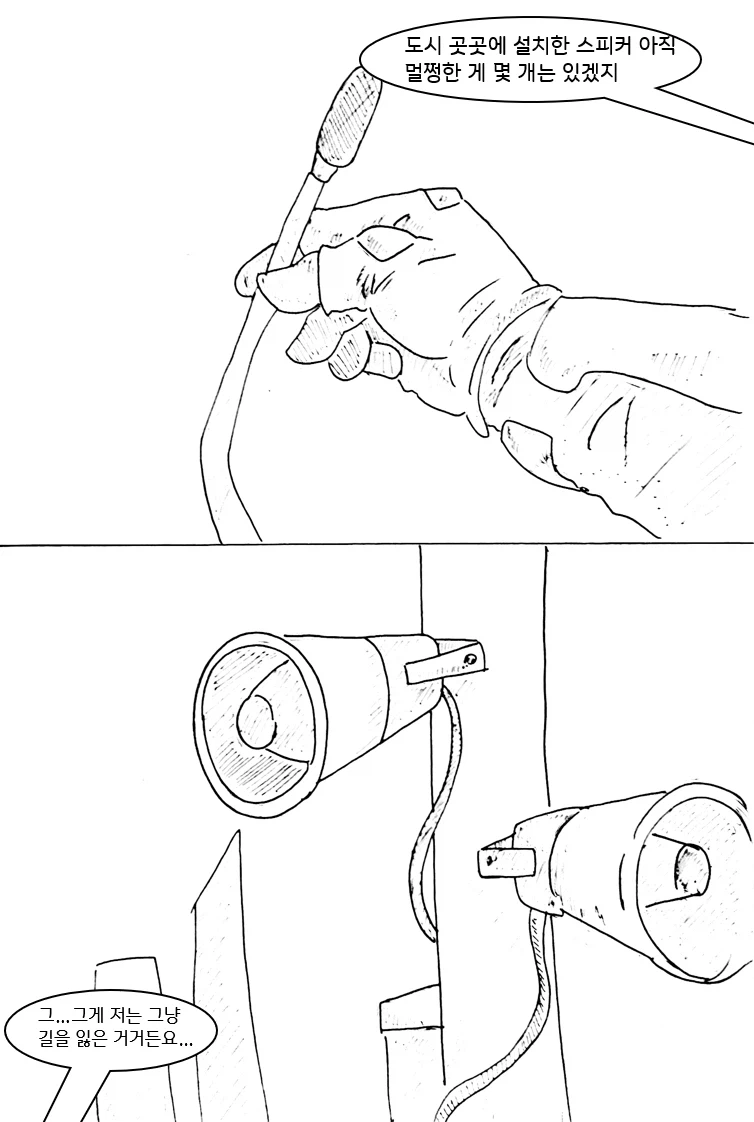 도시 곳곳에 설치한 스피커 아직 멀쩡한 게 몇 개는 있겠지

그...그게 저는 그냥 길을 잃은 거거든요...