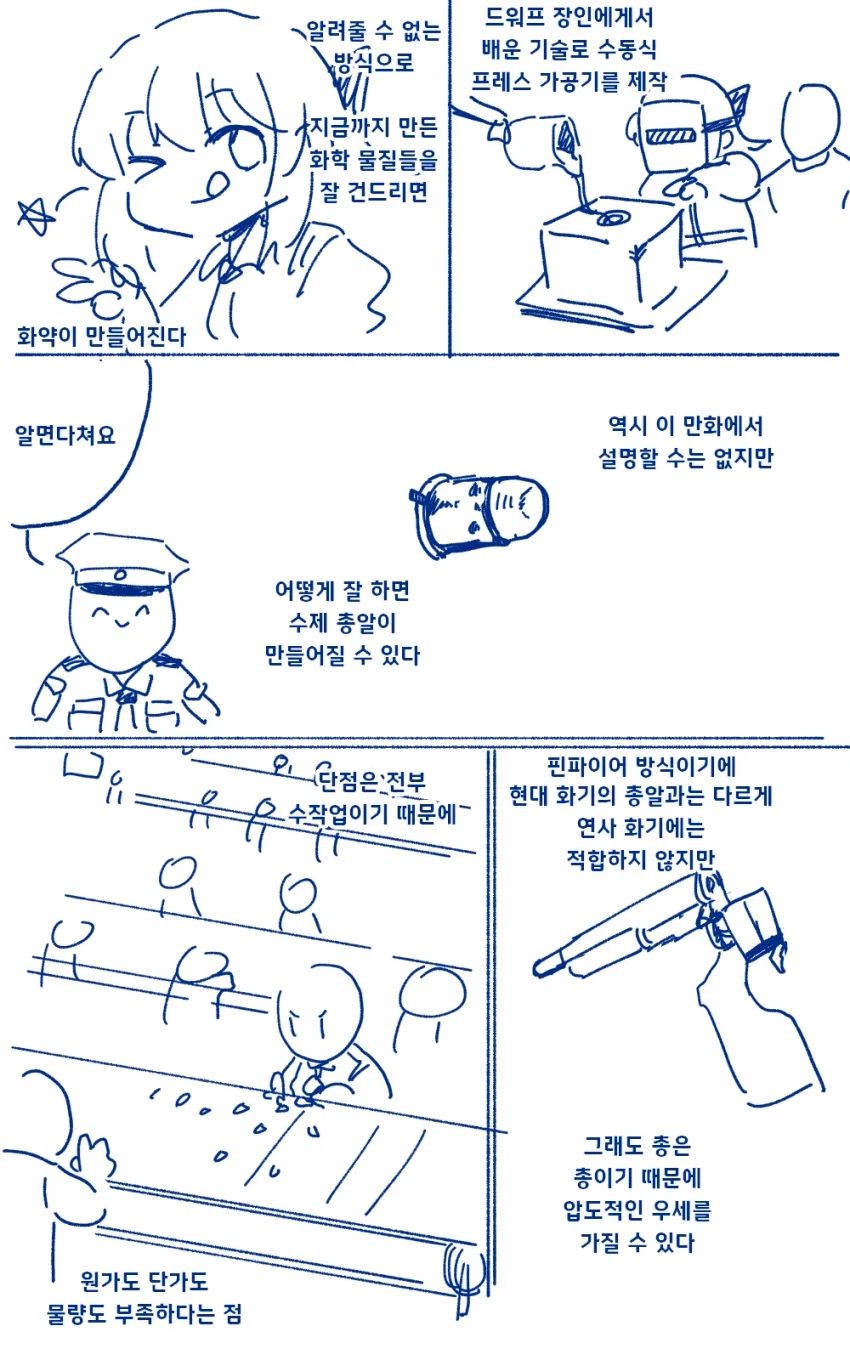 알려줄 수 없는 방식으로

지금까지 만든 화학 물질들을 잘 건드리면

화약이 만들어진다

드워프 장인에게서 배운 기술로 수동식 프레스 가공기를 제작

알면다쳐요

역시 이 만화에서 설명할 수는 없지만

어떻게 잘 하면 수제 총알이 만들어질 수 있다

단점은 전부 수작업이기 때문에

원가도 단가도 물량도 부족하다는 점

핀파이어 방식이기에 현대 화기의 총알과는 다르게 연사 화기에는 적합하지 않지만

그래도 총은 총이기 때문에 압도적인 우세를 가질 수 있다