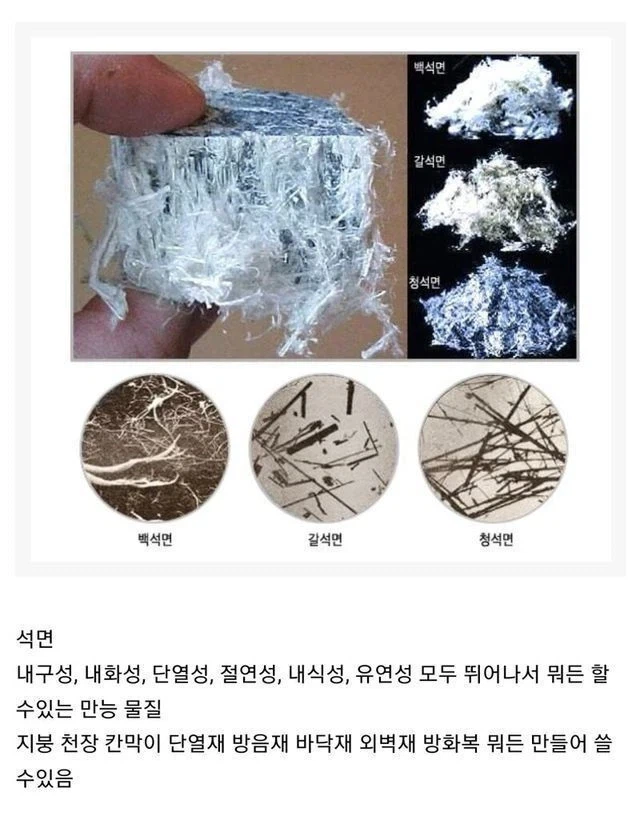 백석면

갈석면

청석면

백석면

갈석면

청석면

석면
내구성, 내화성, 단열성, 절연성, 내식성, 유연성 모두 뛰어나서 뭐든 할 수있는 만능 물질
지붕 천장 칸막이 단열재 방음재 바닥재 외벽재 방화복 뭐든 만들어 쓸 수있음