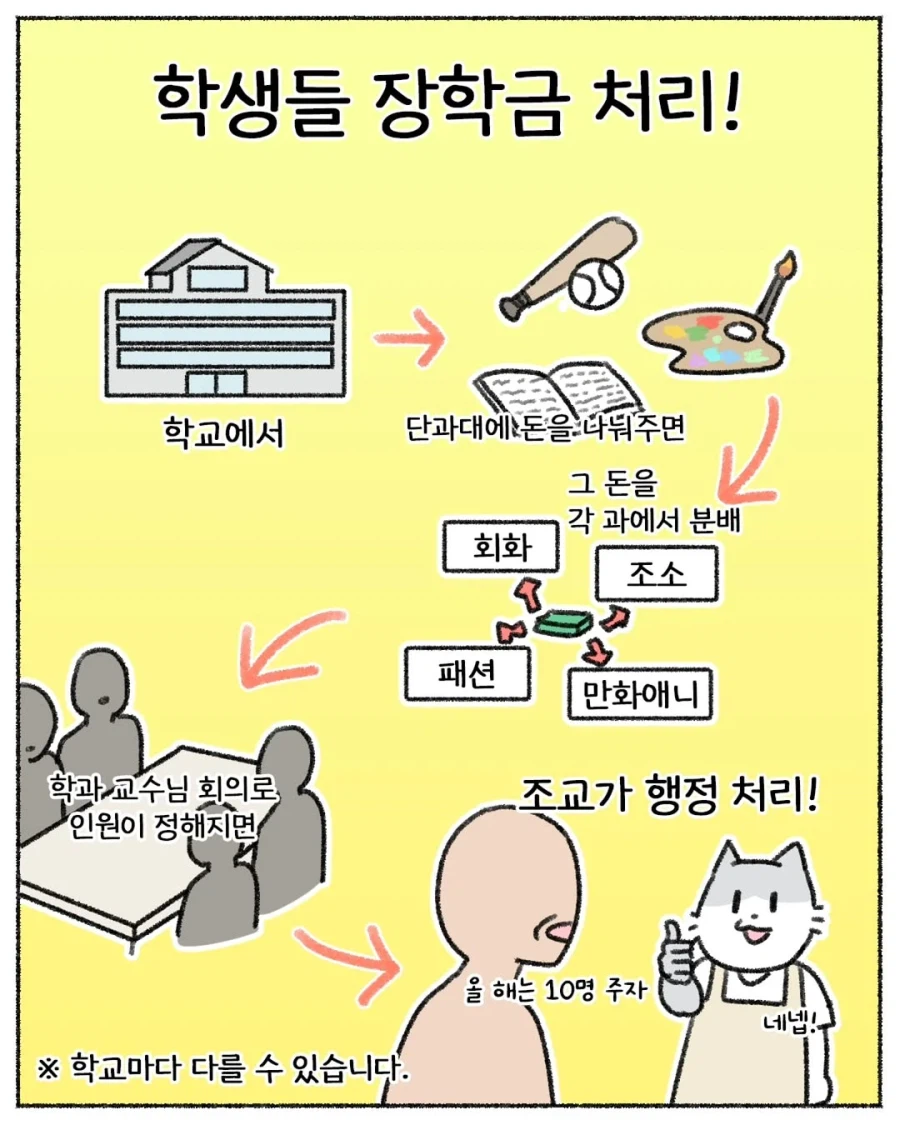 학생들 장학금 처리!

학교에서

단과대에 돈을 나눠주면

그 돈을
각 과에서 분배

회화

조소

패션

만화애니

학과 교수님 회의로
인원이 정해지면

조교가 행정 처리!

올 해는 10명 주자

네넵!

※ 학교마다 다를 수 있습니다.