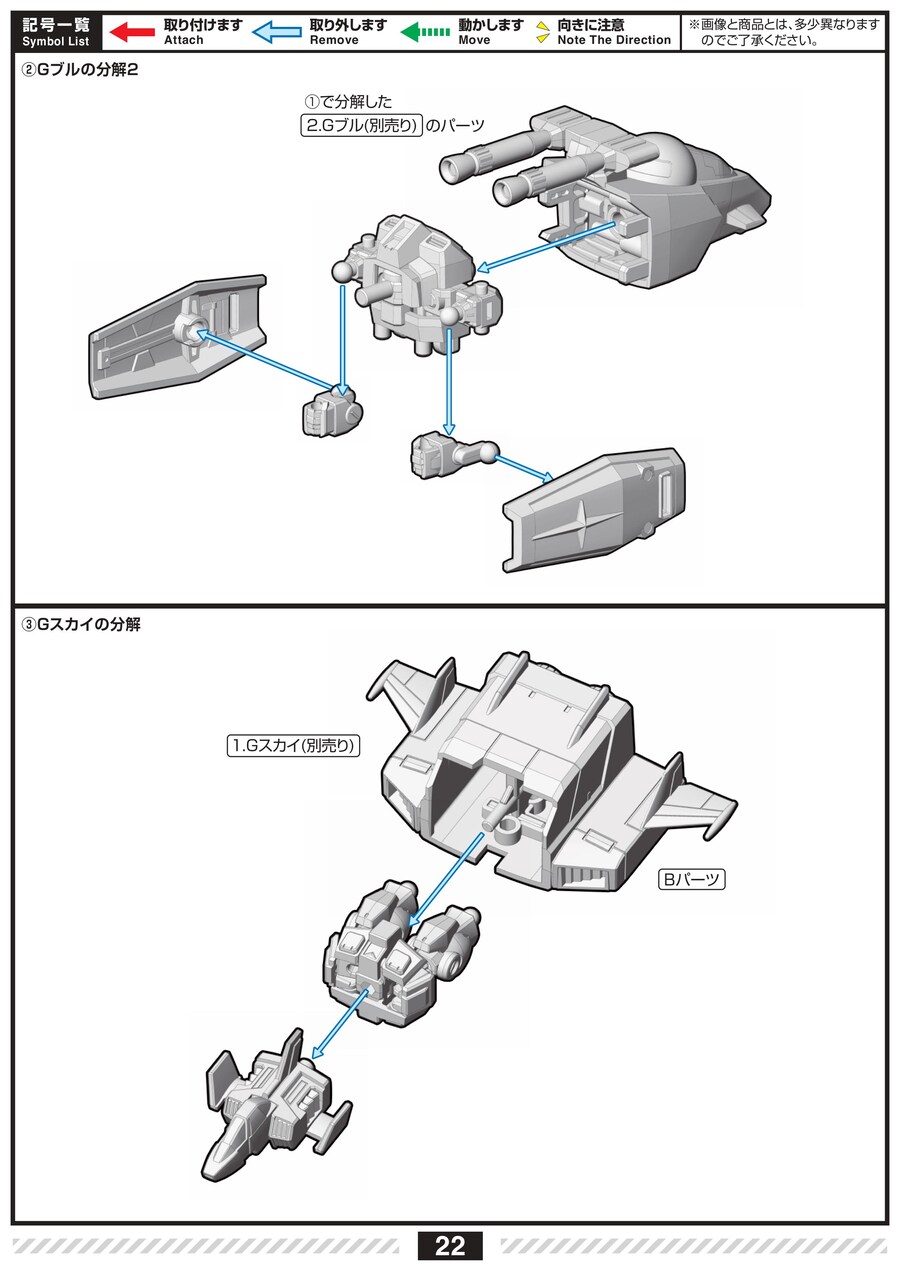 記号一覧
Symbol List

取り付けます
Attach

取り外します
Remove

動かします
Move

向きに注意
Note The Direction

※画像と商品とは、多少異なりますのでご了承ください。

②Gブルの分解2

①で分解した
2.Gブル(別売り) のパーツ

③Gスカイの分解

1.Gスカイ(別売り)

Bパーツ

22