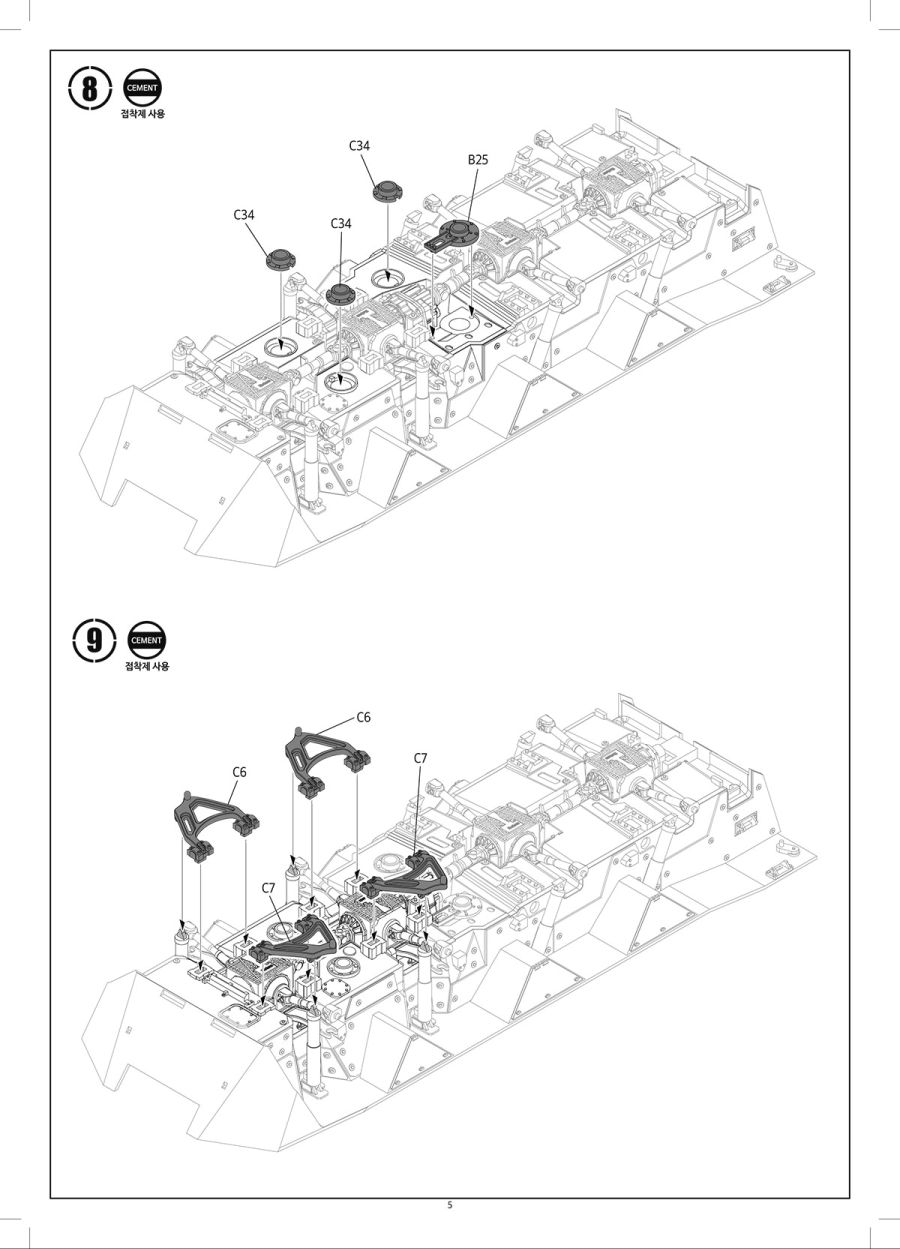 8
CEMENT
접착제 사용

C34
B25
C34
C34

9
CEMENT
접착제 사용

C6
C6
C7
C7

5