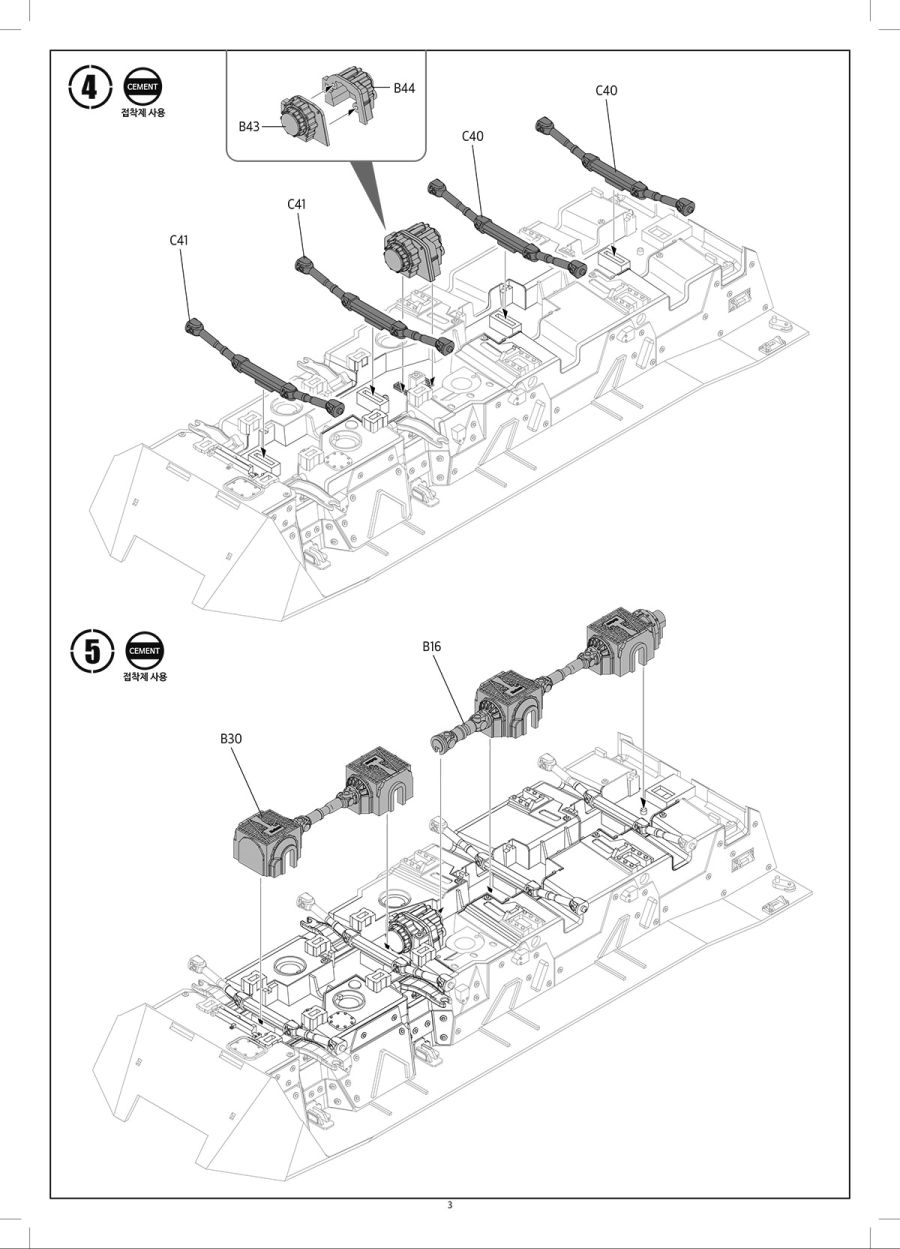 4

CEMENT
접착제 사용

B44
B43

C40
C40
C41
C41

5

CEMENT
접착제 사용

B16
B30

3