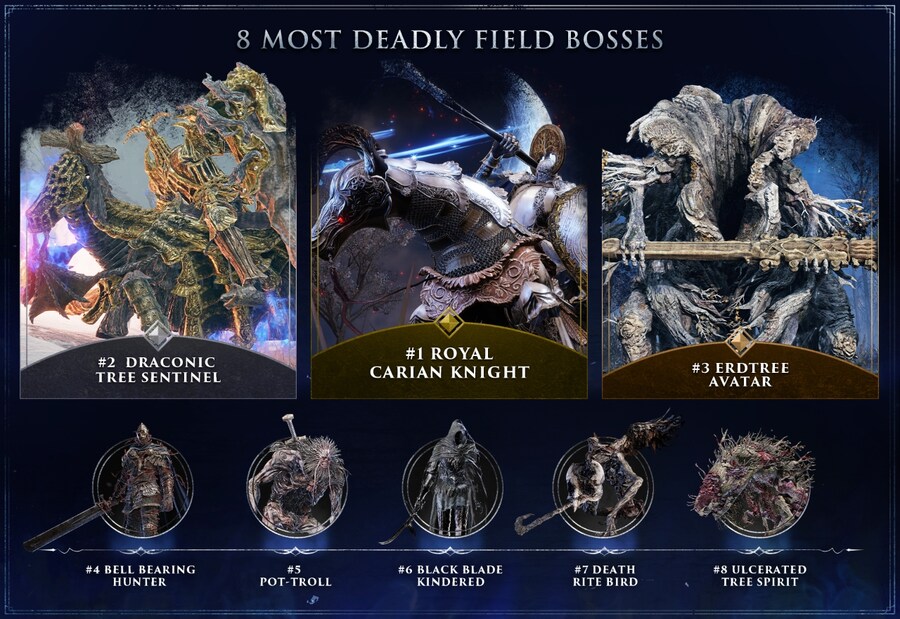 8 MOST DEADLY FIELD BOSSES

#2 DRACONIC TREE SENTINEL

#1 ROYAL CARIAN KNIGHT

#3 ERDTREE AVATAR

#4 BELL BEARING HUNTER

#5 POT-TROLL

#6 BLACK BLADE KINDERED

#7 DEATH RITE BIRD

#8 ULCERATED TREE SPIRIT