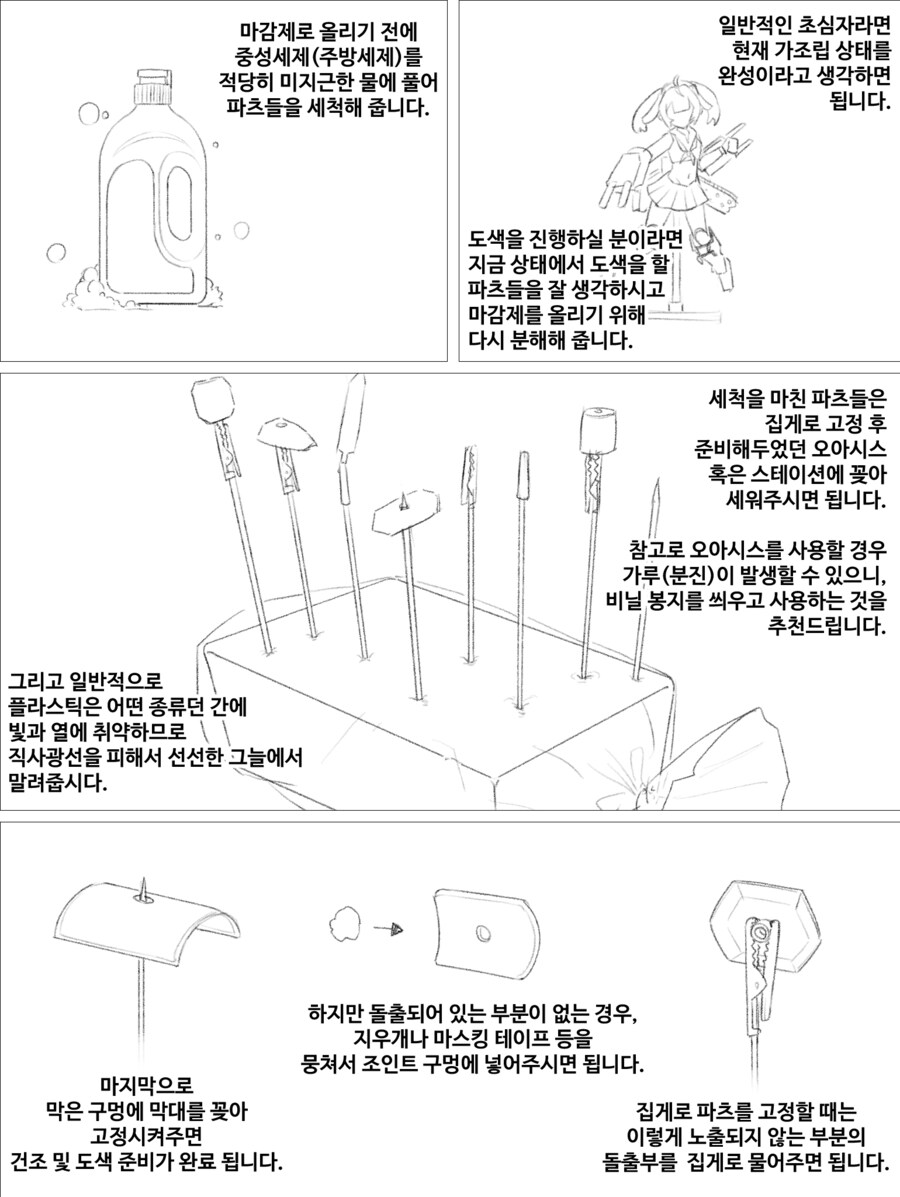 마감제로 올리기 전에
중성세제(주방세제)를
적당히 미지근한 물에 풀어
파츠들을 세척해 줍니다.

일반적인 초심자라면
현재 가조립 상태를
완성이라고 생각하면
됩니다.

도색을 진행하실 분이라면
지금 상태에서 도색을 할
파츠들을 잘 생각하시고
마감제를 올리기 위해
다시 분해해 줍니다.

세척을 마친 파츠들은
집게로 고정 후
준비해두었던 오아시스
혹은 스테이션에 꽂아
세워주시면 됩니다.

참고로 오아시스를 사용할 경우
가루(분진)이 발생할 수 있으니,
비닐 봉지를 씌우고 사용하는 것을
추천드립니다.

그리고 일반적으로
플라스틱은 어떤 종류던 간에
빛과 열에 취약하므로
직사광선을 피해서 선선한 그늘에서
말려줍시다.

하지만 돌출되어 있는 부분이 없는 경우,
지우개나 마스킹 테이프 등을
뭉쳐서 조인트 구멍에 넣어주시면 됩니다.

마지막으로
막은 구멍에 막대를 꽂아
고정시켜주면
건조 및 도색 준비가 완료 됩니다.

집게로 파츠를 고정할 때는
이렇게 노출되지 않는 부분의
돌출부를 집게로 물어주면 됩니다.