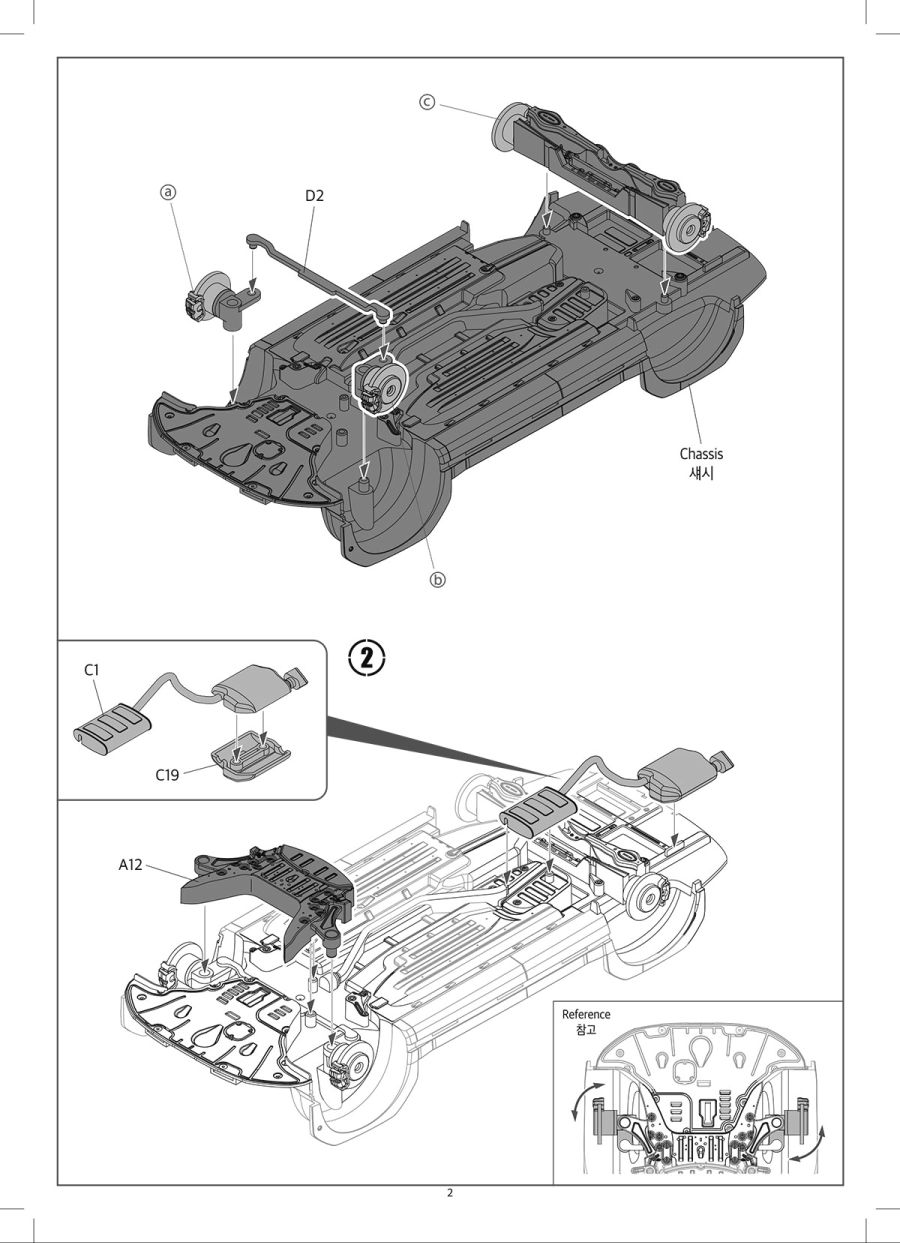 ⓒ

ⓐ

D2

Chassis
섀시

ⓑ

2

C1

C19

A12

Reference
참고

2