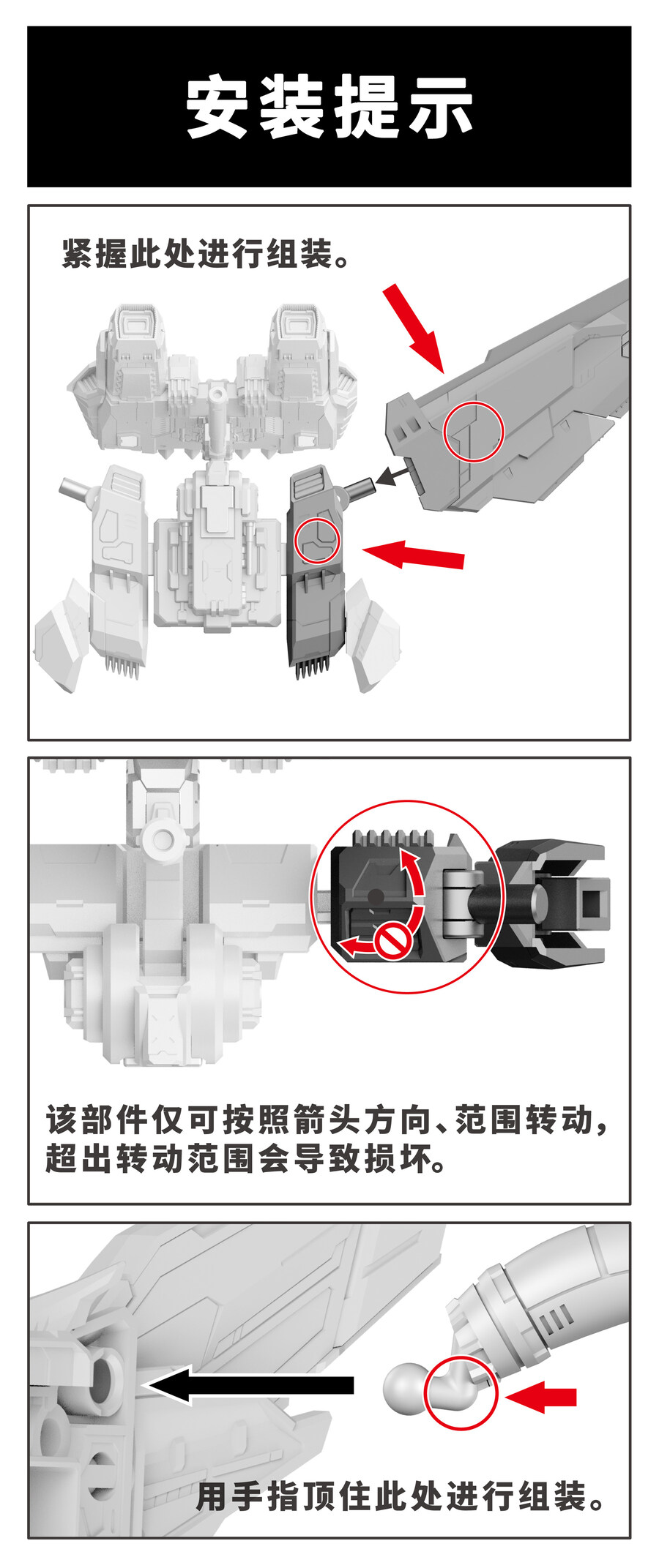 安装提示

紧握此处进行组装。

该部件仅可按照箭头方向、范围转动，超出转动范围会导致损坏。

用手指顶住此处进行组装。