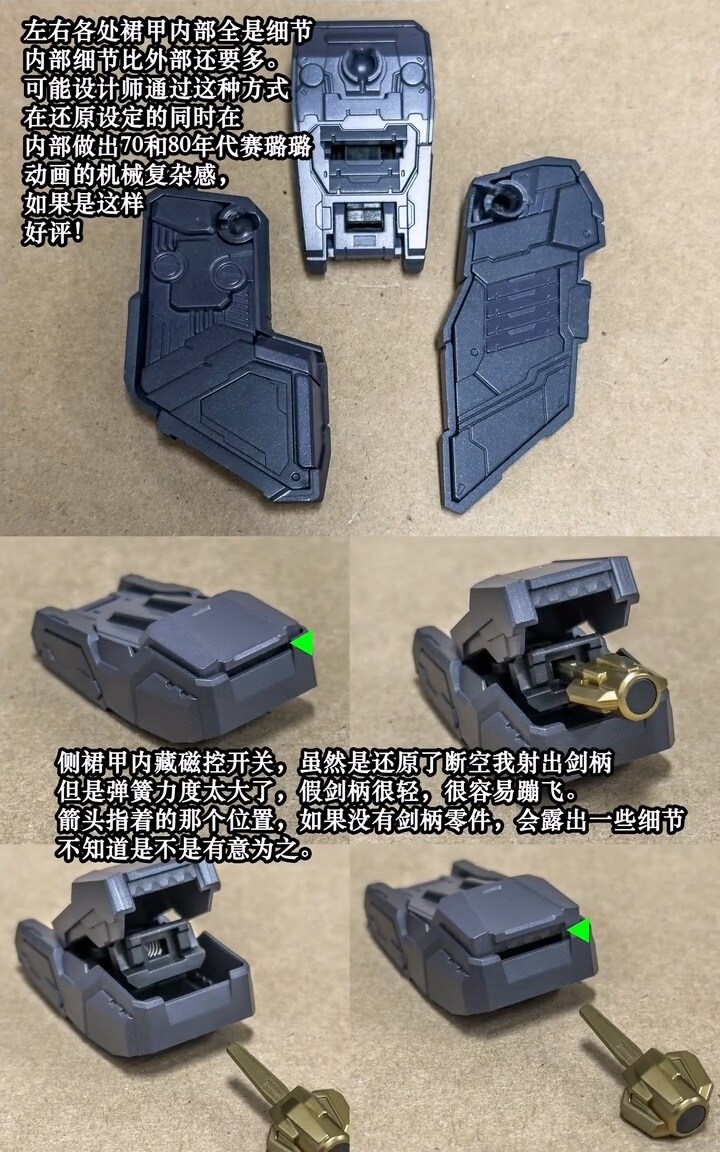 左右各处裙甲内部全是细节
内部细节比外部还要多。
可能设计师通过这种方式
在还原设定的同时在
内部做出70和80年代赛璐璐
动画的机械复杂感，
如果是这样
好评！

侧裙甲内藏磁控开关，虽然是还原了断空我射出剑柄
但是弹簧力度太大了，假剑柄很轻，很容易蹦飞。
箭头指着的那个位置，如果没有剑柄零件，会露出一些细节
不知道是不是有意为之。