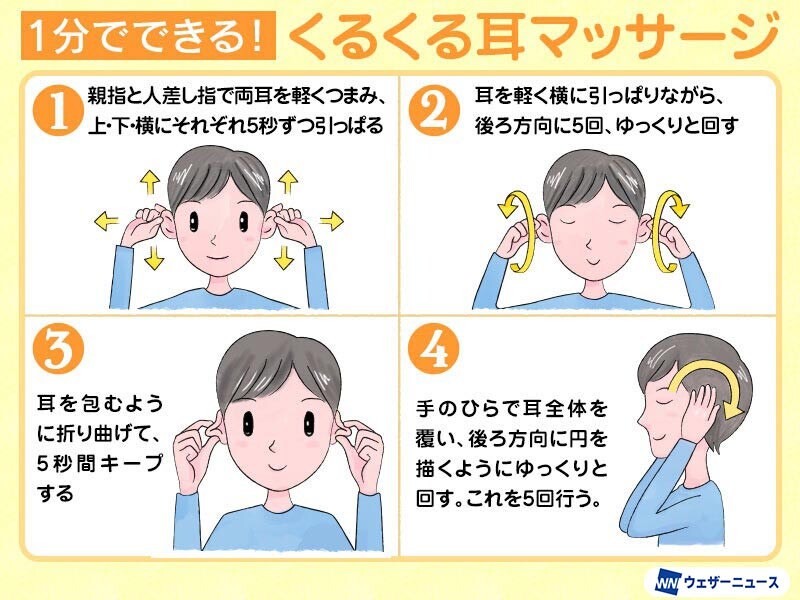 1分でできる! くるくる耳マッサージ

1 親指と人差し指で両耳を軽くつまみ、上・下・横にそれぞれ5秒ずつ引っぱる

2 耳を軽く横に引っぱりながら、後ろ方向に5回、ゆっくりと回す

3 耳を包むように折り曲げて、5秒間キープする

4 手のひらで耳全体を覆い、後ろ方向に円を描くようにゆっくりと回す。これを5回行う。

WN ウェザーニュース