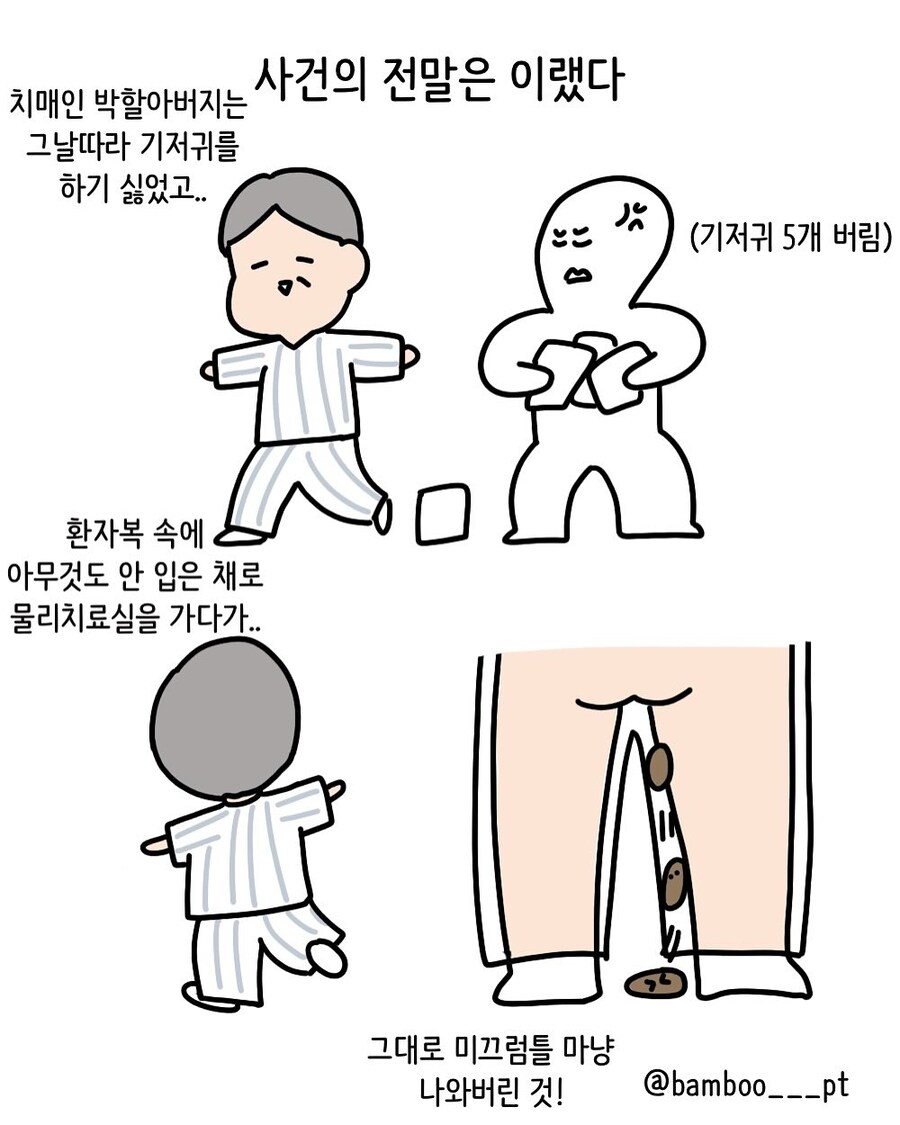 사건의 전말은 이랬다

치매인 박할아버지는 그날따라 기저귀를 하기 싫었고..

(기저귀 5개 버림)

환자복 속에 아무것도 안 입은 채로 물리치료실을 가다가..

그대로 미끄럼틀 마냥 나와버린 것!

@bamboo___pt