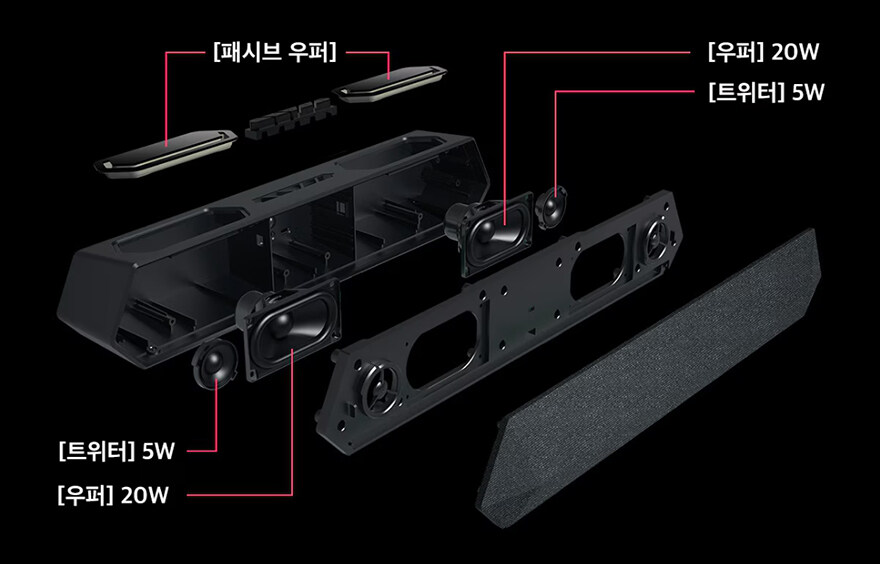 [패시브 우퍼]

[우퍼] 20W

[트위터] 5W

[트위터] 5W

[우퍼] 20W