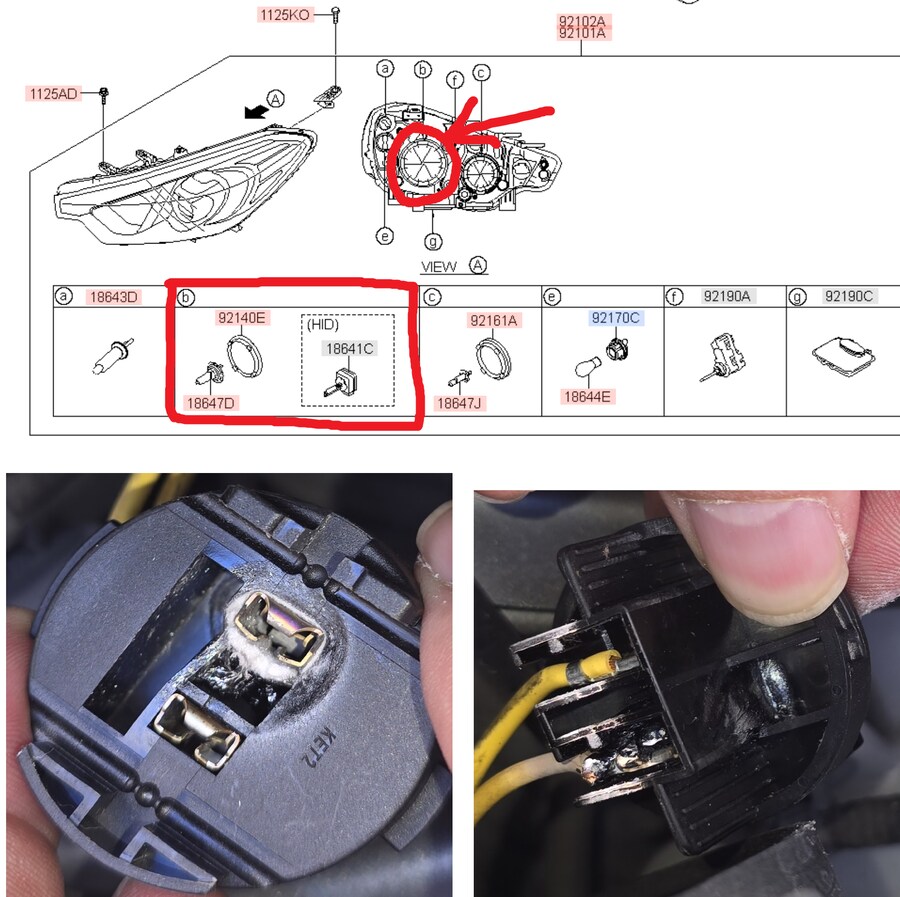 1125KO

92102A
92101A

1125AD

A

a b f c

e g

VIEW A

| a 18643D | b 92140E 18647D (HID) 18641C | c 92161A 18647J | e 92170C 18644E | f 92190A | g 92190C |
|---|---|---|---|---|---|

KET2