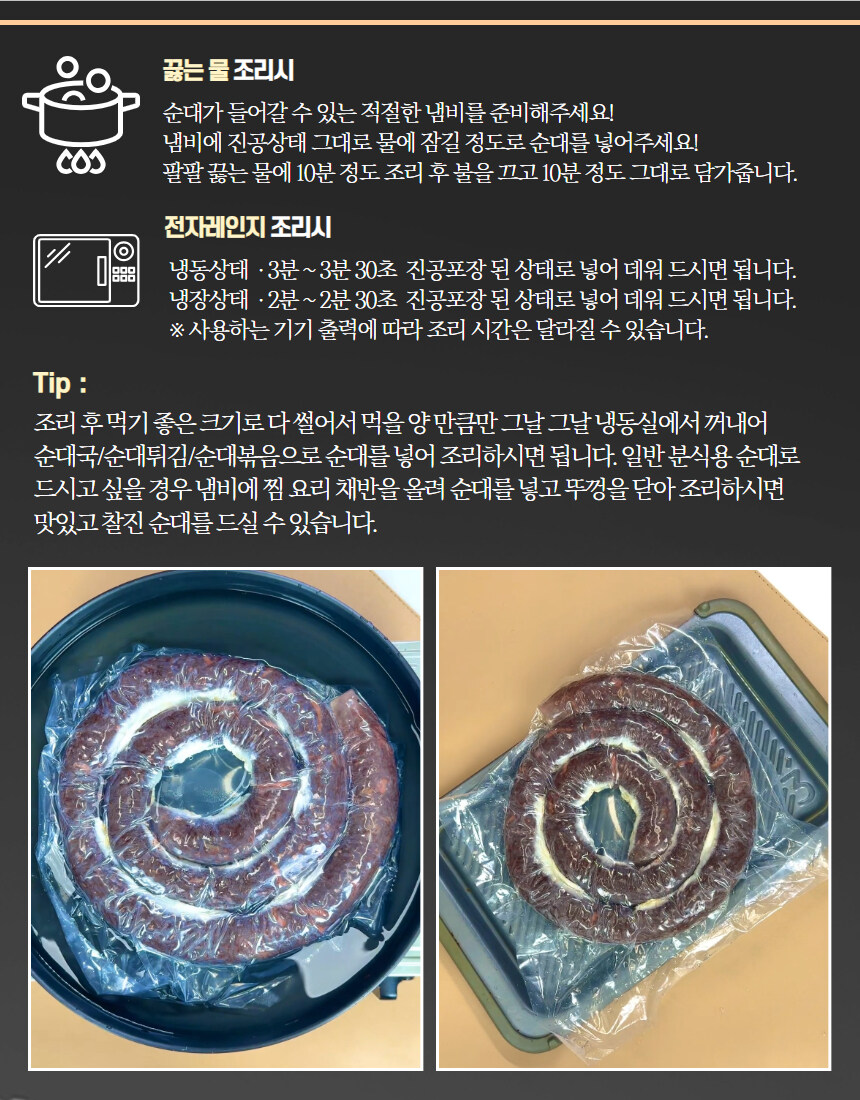 끓는 물 조리시

순대가 들어갈 수 있는 적절한 냄비를 준비해주세요!
냄비에 진공상태 그대로 물에 잠길 정도로 순대를 넣어주세요!
팔팔 끓는 물에 10분 정도 조리 후 불을 끄고 10분 정도 그대로 담가줍니다.

전자레인지 조리시

냉동상태 · 3분 ~ 3분 30초 진공포장 된 상태로 넣어 데워 드시면 됩니다.
냉장상태 · 2분 ~ 2분 30초 진공포장 된 상태로 넣어 데워 드시면 됩니다.
※ 사용하는 기기 출력에 따라 조리 시간은 달라질 수 있습니다.

Tip :

조리 후 먹기 좋은 크기로 다 썰어서 먹을 양 만큼만 그날 그날 냉동실에서 꺼내어 순대국/순대튀김/순대볶음으로 순대를 넣어 조리하시면 됩니다. 일반 분식용 순대로 드시고 싶을 경우 냄비에 찜 요리 채반을 올려 순대를 넣고 뚜껑을 닫아 조리하시면 맛있고 찰진 순대를 드실 수 있습니다.