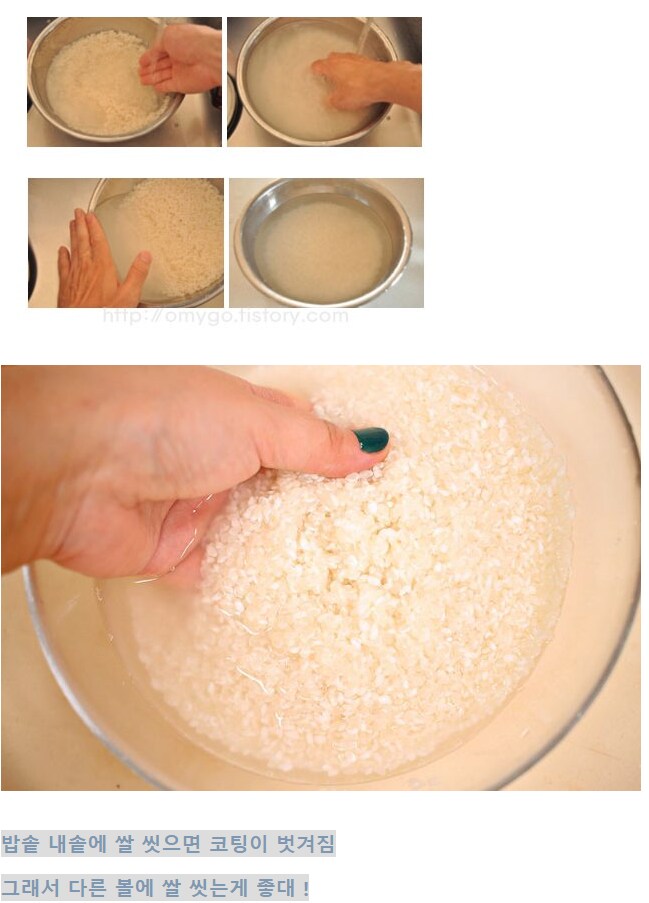 http://omygo.tistory.com

밥솥 내솥에 쌀 씻으면 코팅이 벗겨짐

그래서 다른 볼에 쌀 씻는게 좋대 !