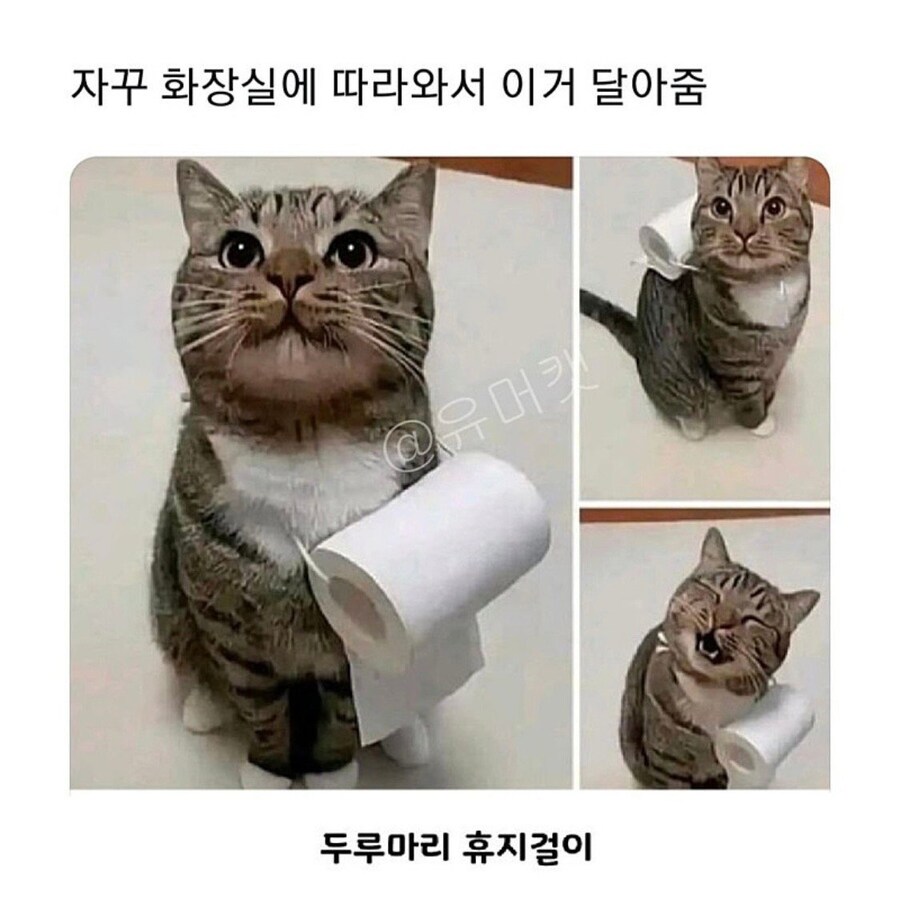 자꾸 화장실에 따라와서 이거 달아줌

@유머캣

두루마리 휴지걸이