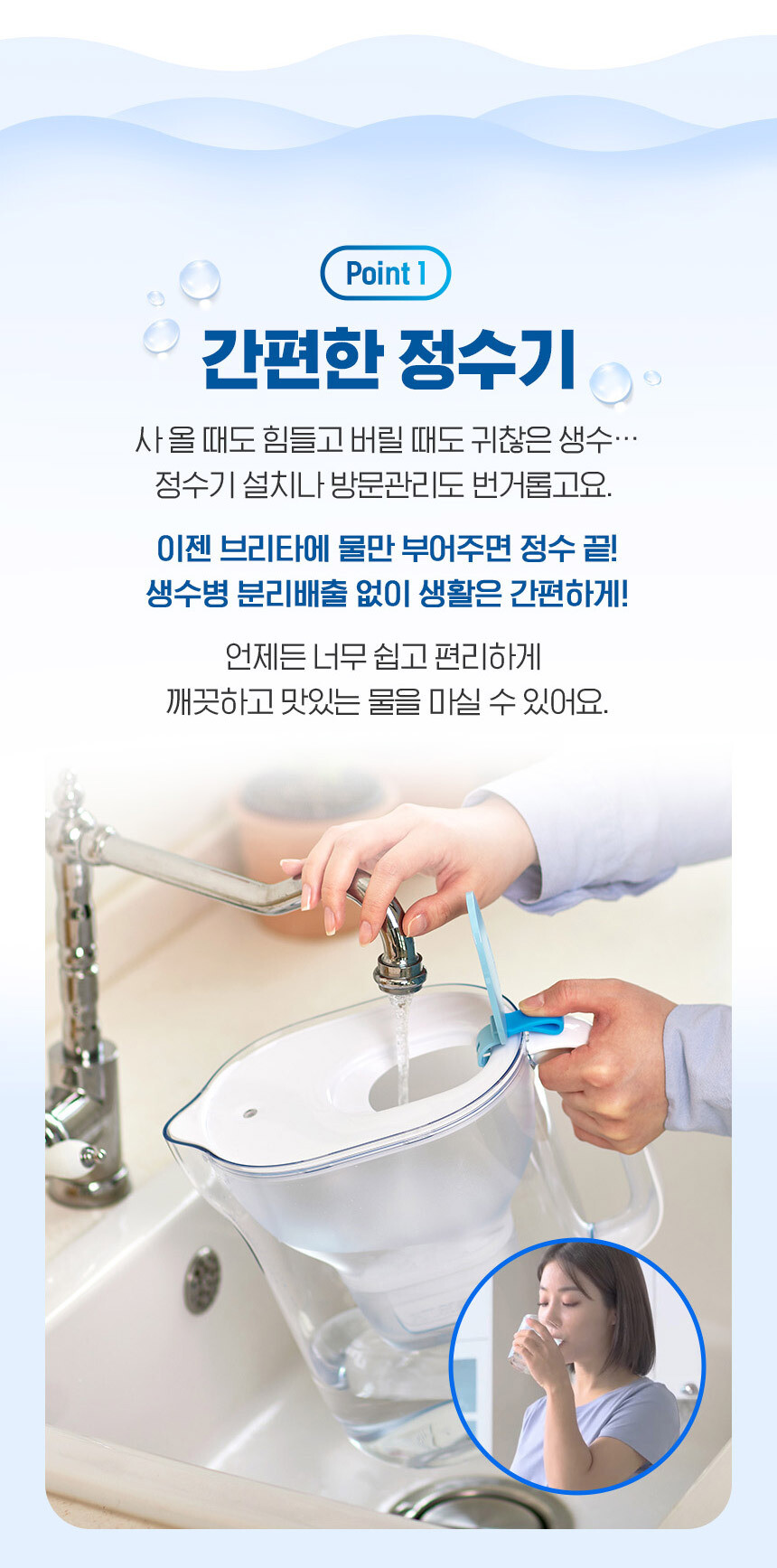 Point 1

간편한 정수기

사 올 때도 힘들고 버릴 때도 귀찮은 생수…
정수기 설치나 방문관리도 번거롭고요.

이젠 브리타에 물만 부어주면 정수 끝!
생수병 분리배출 없이 생활은 간편하게!

언제든 너무 쉽고 편리하게
깨끗하고 맛있는 물을 마실 수 있어요.