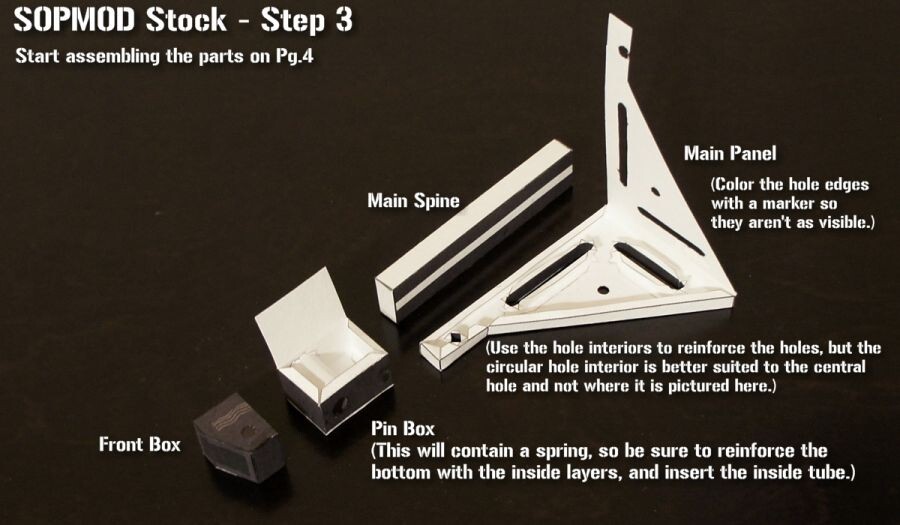 SOPMOD Stock - Step 3

Start assembling the parts on Pg.4

Main Panel

(Color the hole edges with a marker so they aren't as visible.)

Main Spine

(Use the hole interiors to reinforce the holes, but the circular hole interior is better suited to the central hole and not where it is pictured here.)

Front Box

Pin Box

(This will contain a spring, so be sure to reinforce the bottom with the inside layers, and insert the inside tube.)