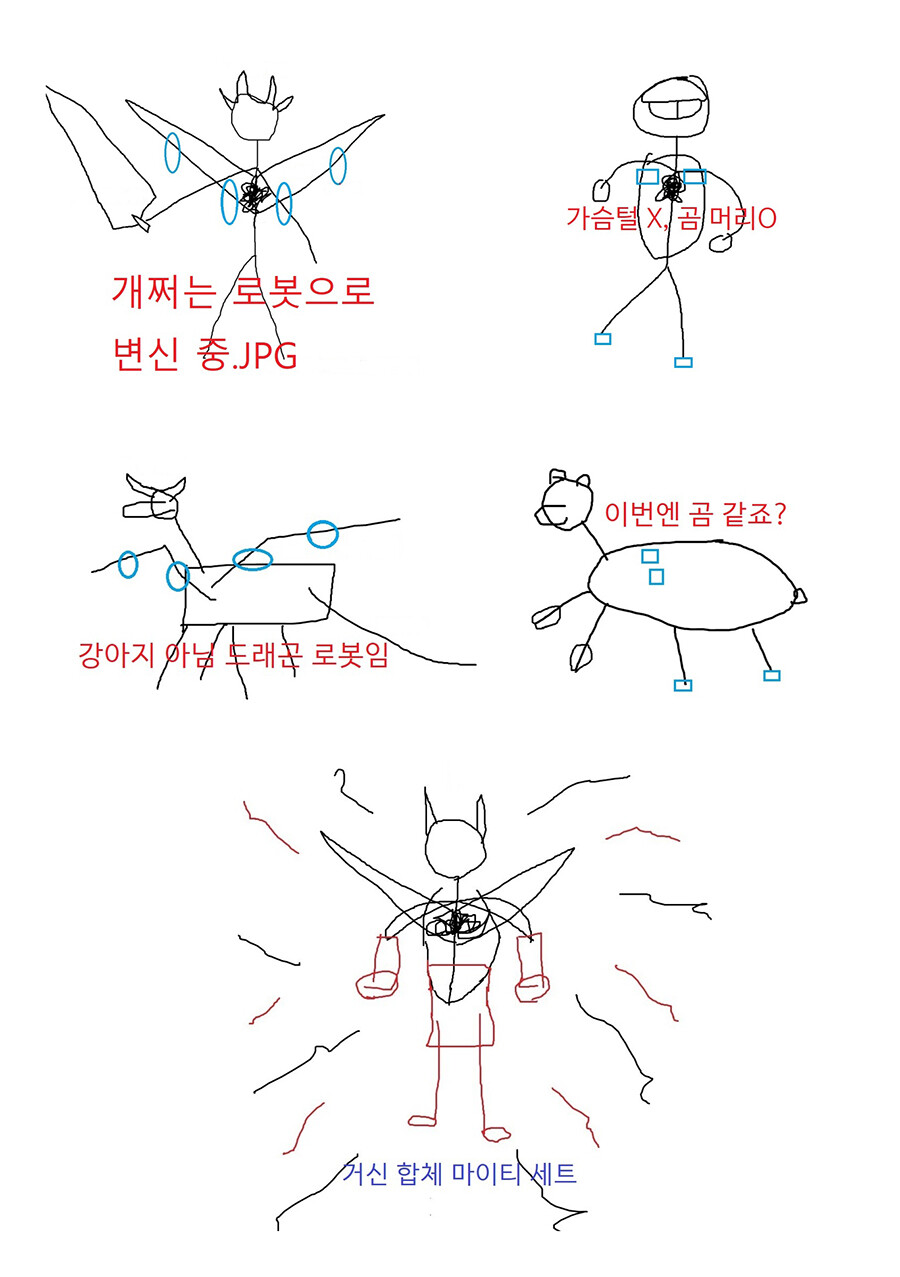 개쩌는 로봇으로 변신 중.JPG

가슴털 X, 곰 머리O

강아지 아님 드래곤 로봇임

이번엔 곰 같죠?

거신 합체 마이티 세트