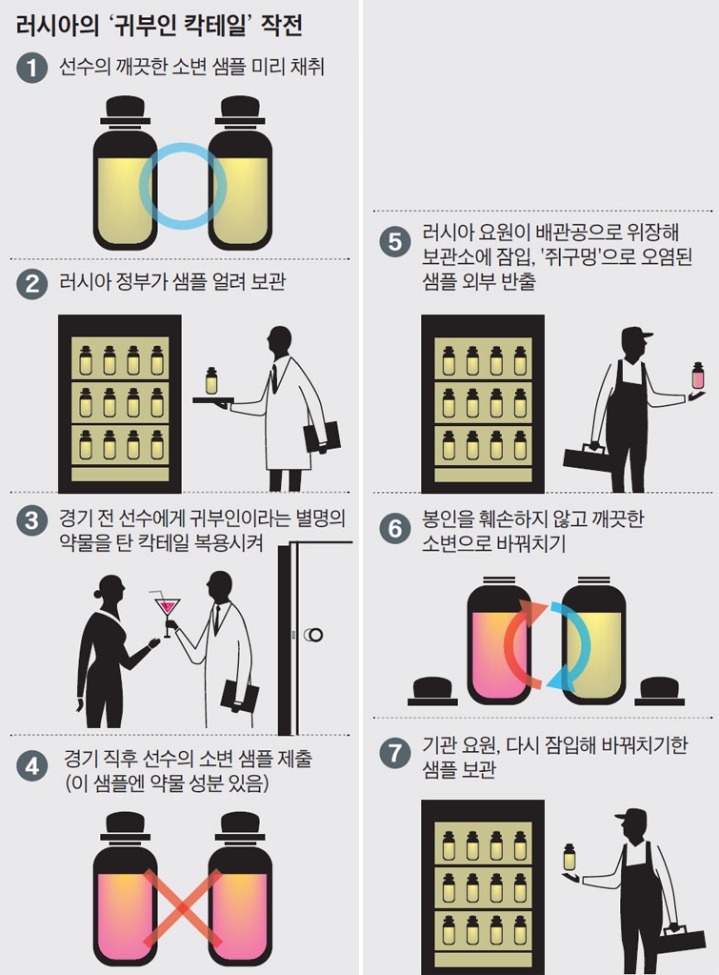 러시아의 '귀부인 칵테일' 작전

1 선수의 깨끗한 소변 샘플 미리 채취

2 러시아 정부가 샘플 얼려 보관

3 경기 전 선수에게 귀부인이라는 별명의 약물을 탄 칵테일 복용시켜

4 경기 직후 선수의 소변 샘플 제출 (이 샘플엔 약물 성분 있음)

5 러시아 요원이 배관공으로 위장해 보관소에 잠입, '쥐구멍'으로 오염된 샘플 외부 반출

6 봉인을 훼손하지 않고 깨끗한 소변으로 바꿔치기

7 기관 요원, 다시 잠입해 바꿔치기한 샘플 보관