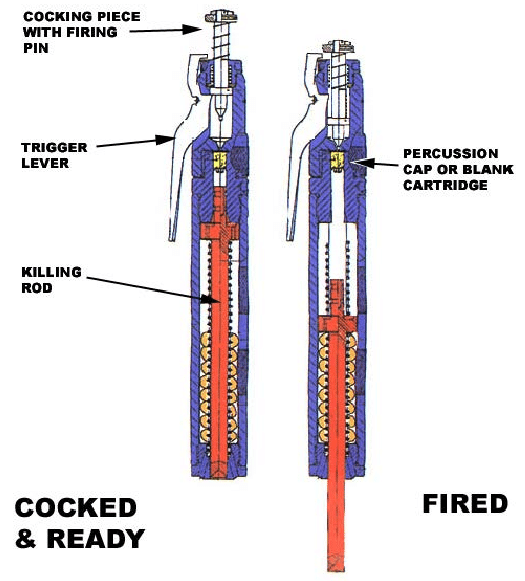 COCKING PIECE WITH FIRING PIN

TRIGGER LEVER

PERCUSSION CAP OR BLANK CARTRIDGE

KILLING ROD

COCKED & READY

FIRED