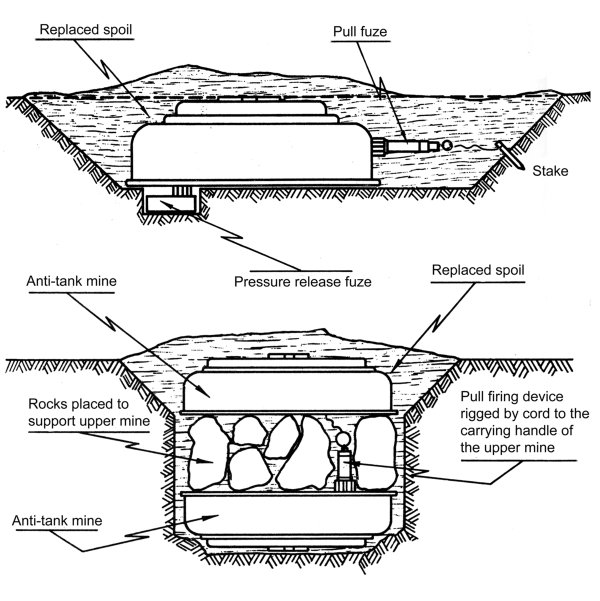 Replaced spoil

Pull fuze

Stake

Pressure release fuze

Anti-tank mine

Replaced spoil

Rocks placed to support upper mine

Pull firing device rigged by cord to the carrying handle of the upper mine

Anti-tank mine